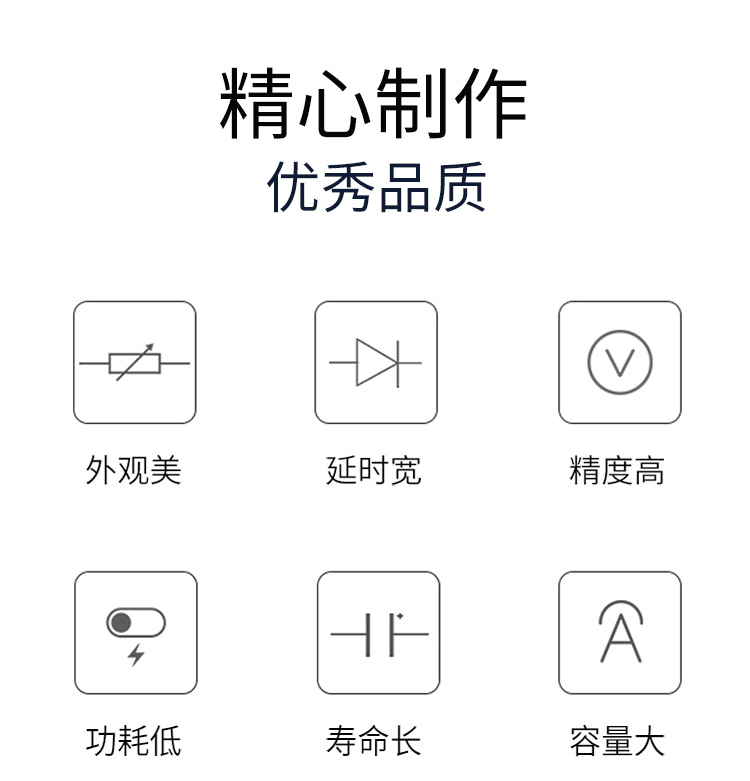 精心制作
优秀品质

外观美

延时宽

精度高

功耗低

寿命长

容量大